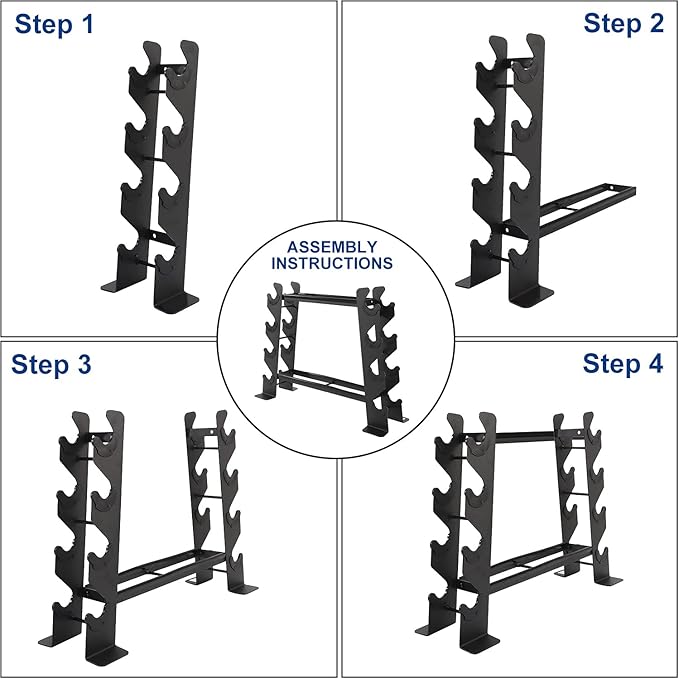 Step 1

Step 2

ASSEMBLY INSTRUCTIONS

Step 3

Step 4