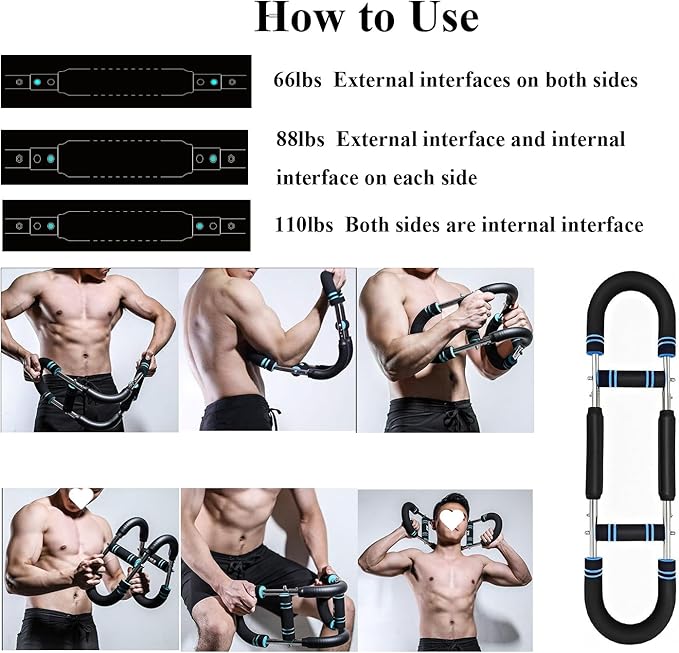 How to Use

66lbs External interfaces on both sides

88lbs External interface and internal interface on each side

110lbs Both sides are internal interface