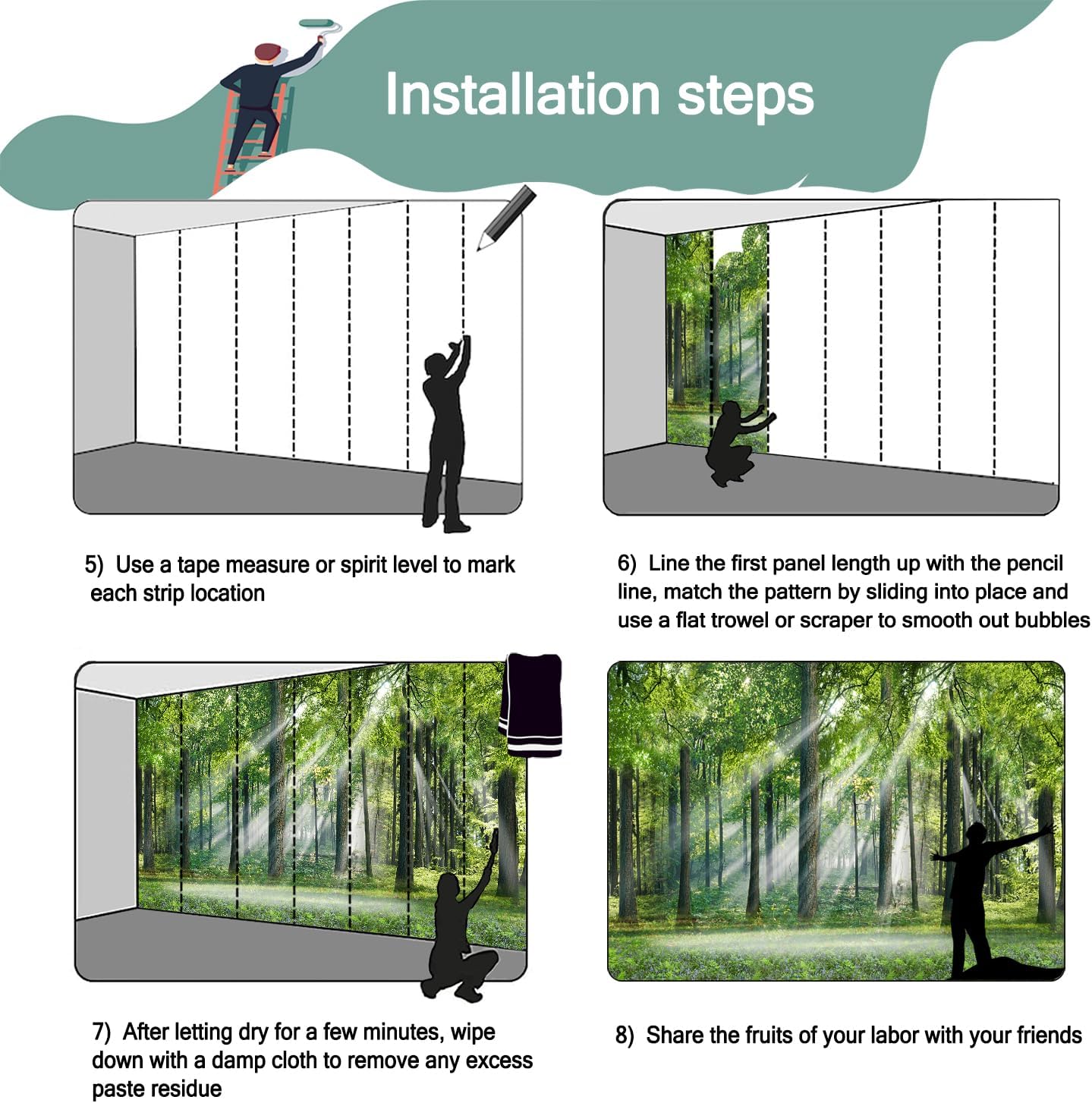 Installation steps

5) Use a tape measure or spirit level to mark each strip location

6) Line the first panel length up with the pencil line, match the pattern by sliding into place and use a flat trowel or scraper to smooth out bubbles

7) After letting dry for a few minutes, wipe down with a damp cloth to remove any excess paste residue

8) Share the fruits of your labor with your friends