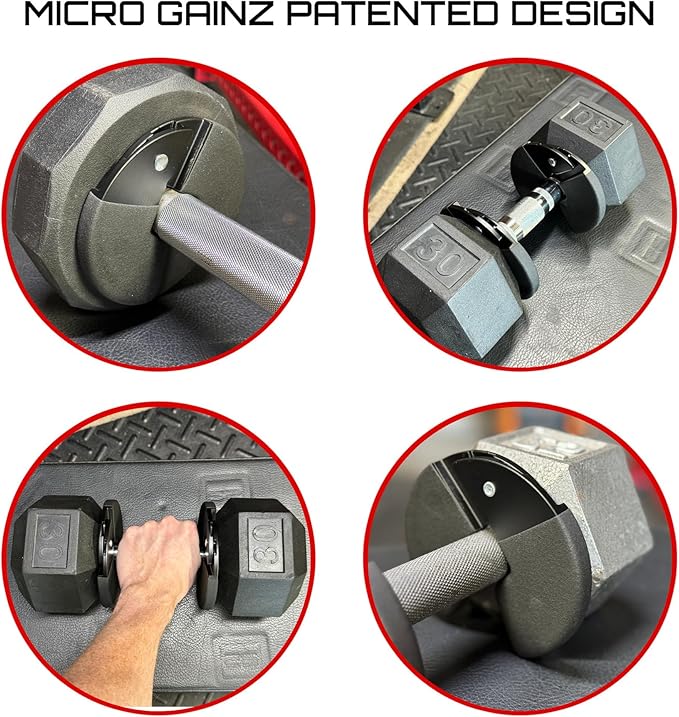 MICRO GAINZ PATENTED DESIGN

30

30

30

30