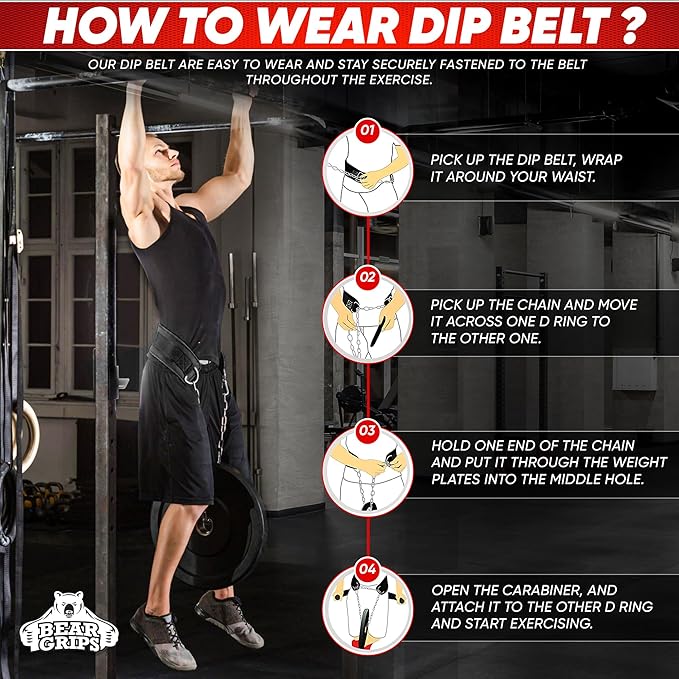 HOW TO WEAR DIP BELT ?

OUR DIP BELT ARE EASY TO WEAR AND STAY SECURELY FASTENED TO THE BELT THROUGHOUT THE EXERCISE.

01

PICK UP THE DIP BELT, WRAP IT AROUND YOUR WAIST.

02

PICK UP THE CHAIN AND MOVE IT ACROSS ONE D RING TO THE OTHER ONE.

03

HOLD ONE END OF THE CHAIN AND PUT IT THROUGH THE WEIGHT PLATES INTO THE MIDDLE HOLE.

04

OPEN THE CARABINER, AND ATTACH IT TO THE OTHER D RING AND START EXERCISING.

BEAR GRIPS