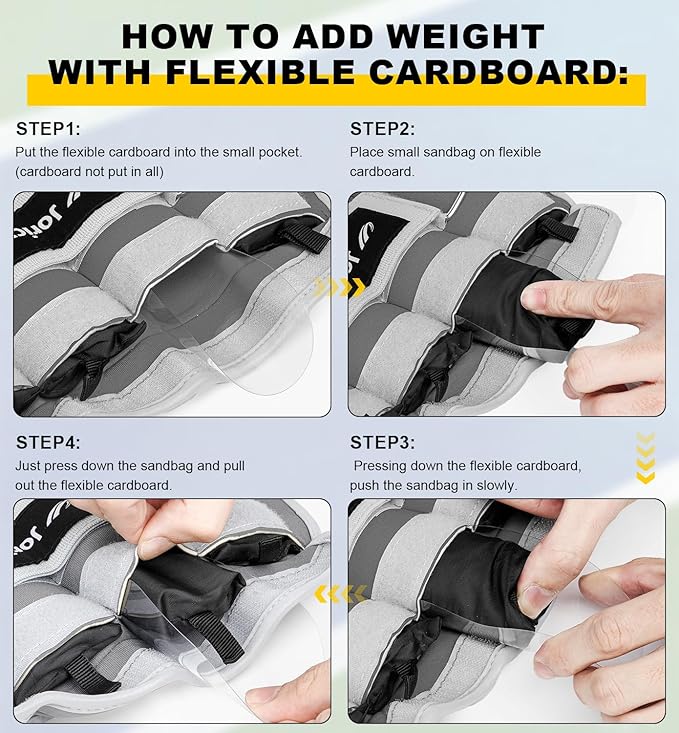 HOW TO ADD WEIGHT WITH FLEXIBLE CARDBOARD:

STEP1:
Put the flexible cardboard into the small pocket. (cardboard not put in all)

STEP2:
Place small sandbag on flexible cardboard.

STEP4:
Just press down the sandbag and pull out the flexible cardboard.

STEP3:
Pressing down the flexible cardboard, push the sandbag in slowly.