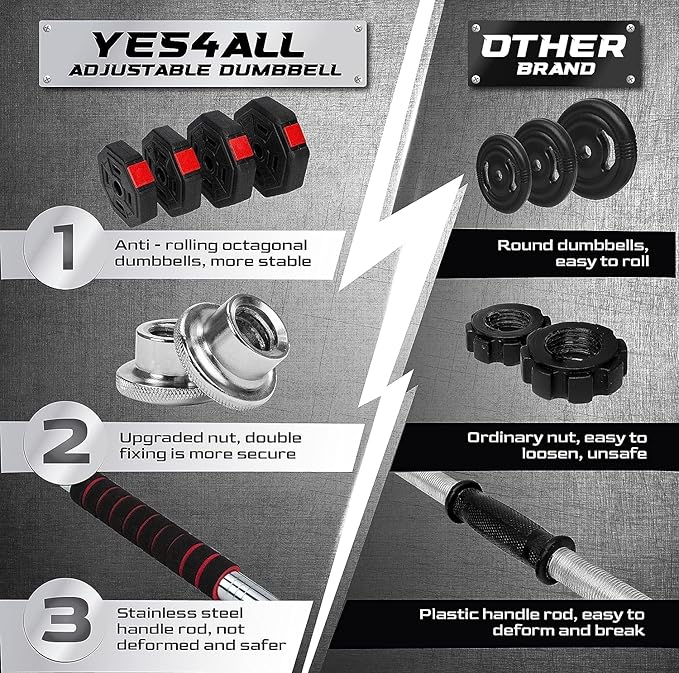 YES4ALL
ADJUSTABLE DUMBBELL

1
Anti - rolling octagonal dumbbells, more stable

2
Upgraded nut, double fixing is more secure

3
Stainless steel handle rod, not deformed and safer

OTHER
BRAND

Round dumbbells, easy to roll

Ordinary nut, easy to loosen, unsafe

Plastic handle rod, easy to deform and break