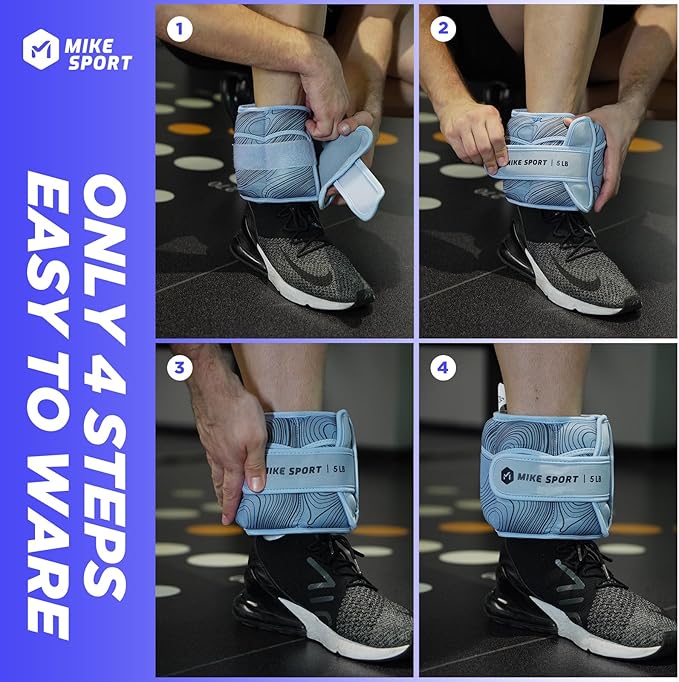 MIKE SPORT

ONLY 4 STEPS
EASY TO WARE

1

2

MIKE SPORT | 5 LB

3

MIKE SPORT | 5 LB

4

MIKE SPORT | 5 LB