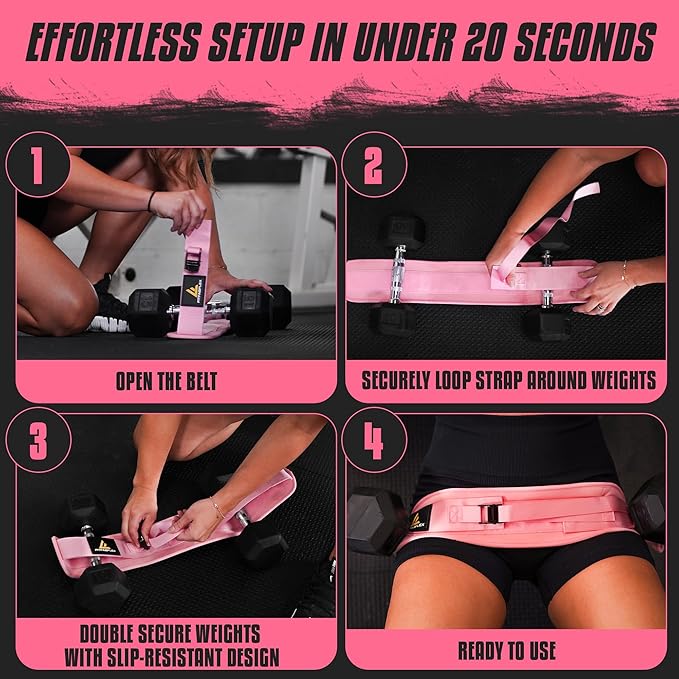 EFFORTLESS SETUP IN UNDER 20 SECONDS

1

OPEN THE BELT

2

SECURELY LOOP STRAP AROUND WEIGHTS

3

DOUBLE SECURE WEIGHTS WITH SLIP-RESISTANT DESIGN

4

READY TO USE