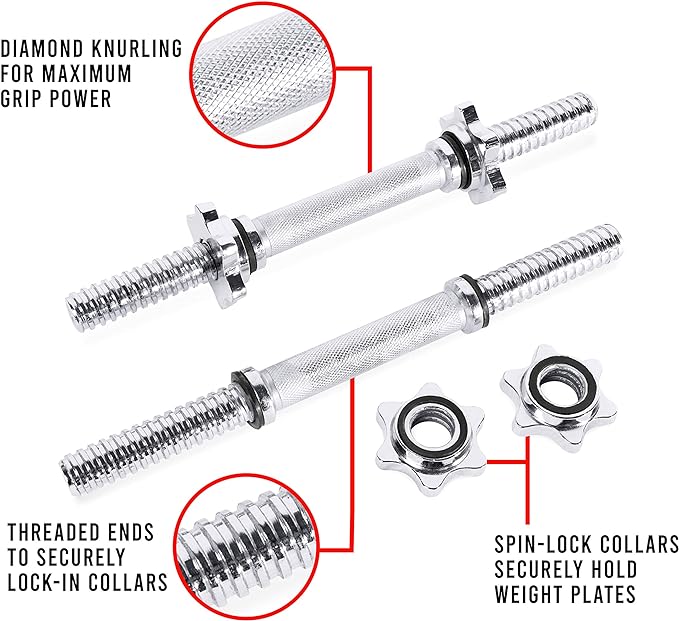 DIAMOND KNURLING FOR MAXIMUM GRIP POWER

THREADED ENDS TO SECURELY LOCK-IN COLLARS

SPIN-LOCK COLLARS SECURELY HOLD WEIGHT PLATES