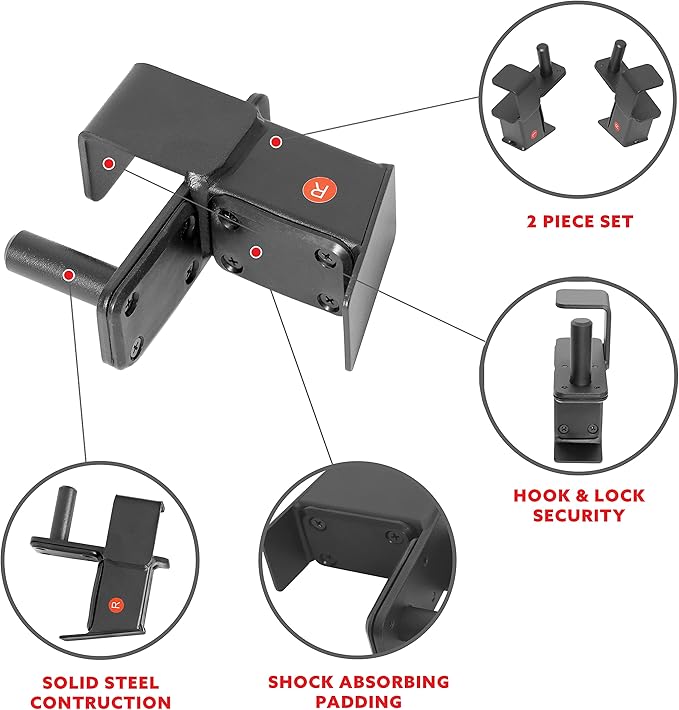 R

2 PIECE SET

HOOK & LOCK SECURITY

R

SOLID STEEL CONTRUCTION

SHOCK ABSORBING PADDING