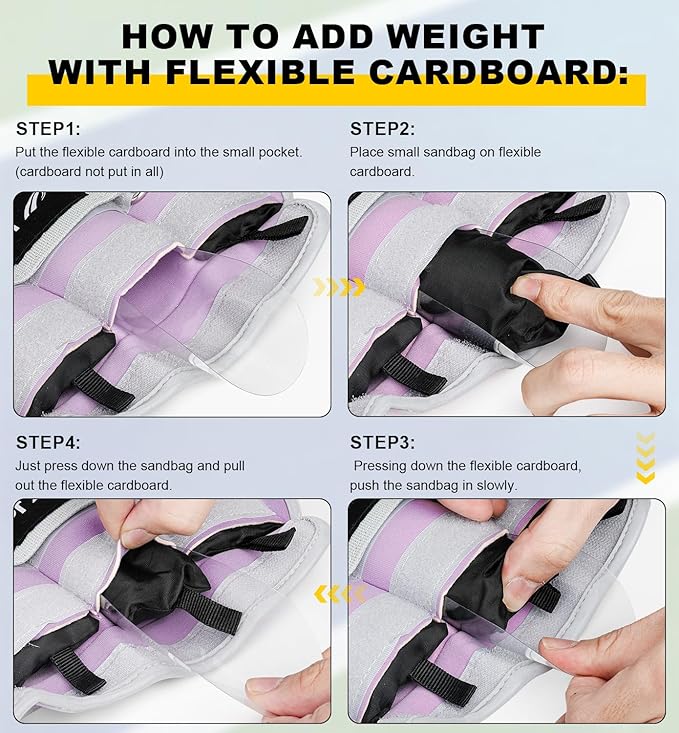 HOW TO ADD WEIGHT WITH FLEXIBLE CARDBOARD:

STEP1:
Put the flexible cardboard into the small pocket. (cardboard not put in all)

STEP2:
Place small sandbag on flexible cardboard.

STEP4:
Just press down the sandbag and pull out the flexible cardboard.

STEP3:
Pressing down the flexible cardboard, push the sandbag in slowly.