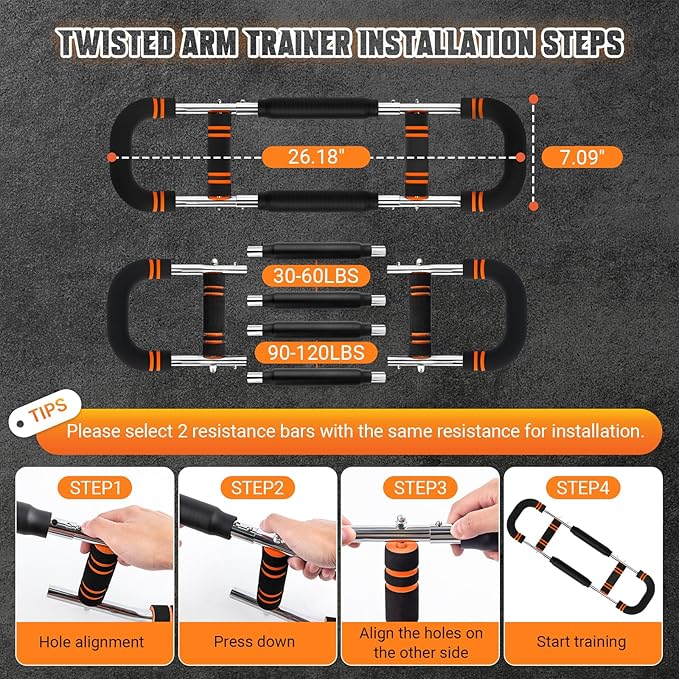 TWISTED ARM TRAINER INSTALLATION STEPS

26.18"

7.09"

30-60LBS

90-120LBS

TIPS

Please select 2 resistance bars with the same resistance for installation.

STEP1

Hole alignment

STEP2

Press down

STEP3

Align the holes on the other side

STEP4

Start training