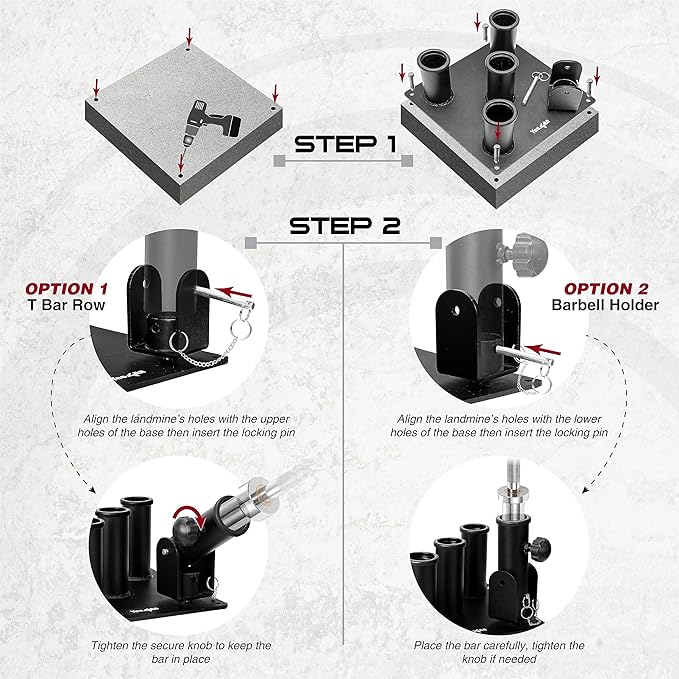 STEP 1

STEP 2

OPTION 1
T Bar Row

Align the landmine's holes with the upper holes of the base then insert the locking pin

Tighten the secure knob to keep the bar in place

OPTION 2
Barbell Holder

Align the landmine's holes with the lower holes of the base then insert the locking pin

Place the bar carefully, tighten the knob if needed